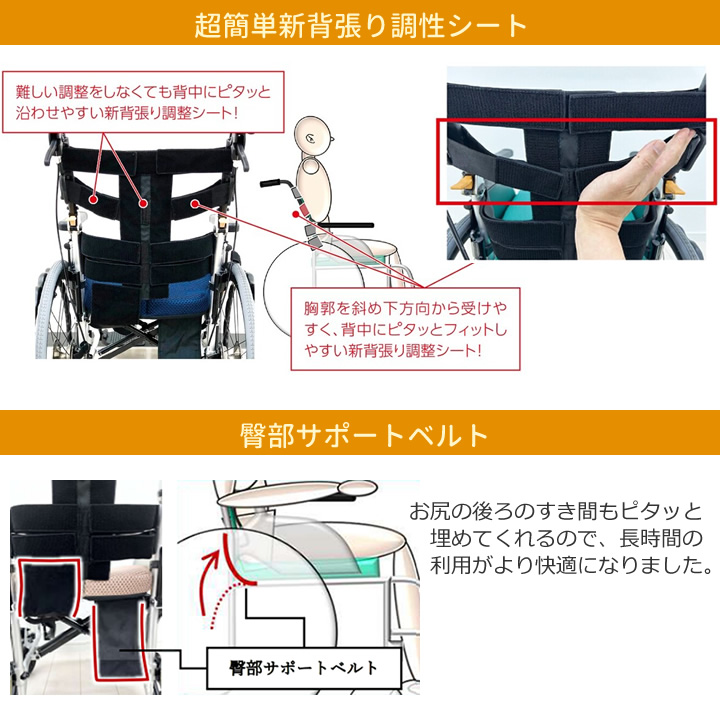 超簡単新背張り調性シート

難しい調整をしなくても背中にピタッと沿わせやすい新背張り調整シート!

胸郭を斜め下方向から受けやすく、背中にピタッとフィットしやすい新背張り調整シート!

臀部サポートベルト

お尻の後ろのすき間もピタッと埋めてくれるので、長時間の利用がより快適になりました。

臀部サポートベルト