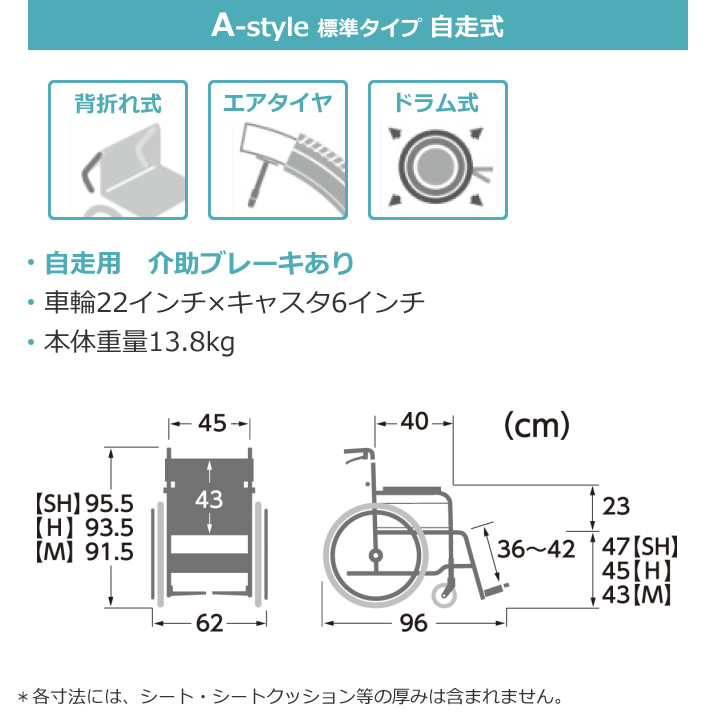 A-style 標準タイプ 自走式

背折れ式

エアタイヤ

ドラム式

・自走用　介助ブレーキあり
・車輪22インチ×キャスタ6インチ
・本体重量13.8kg

45

43

【SH】95.5
【H】93.5
【M】91.5

62

40

(cm)

23

36～42

47【SH】
45【H】
43【M】

96

＊各寸法には、シート・シートクッション等の厚みは含まれません。