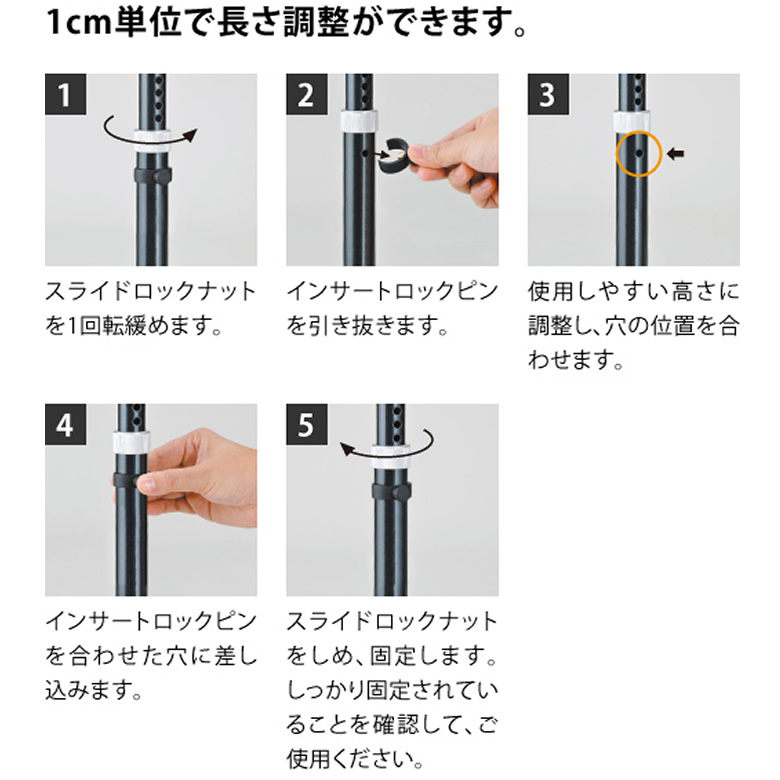 1cm単位で長さ調整ができます。

1

スライドロックナットを1回転緩めます。

2

インサートロックピンを引き抜きます。

3

使用しやすい高さに調整し、穴の位置を合わせます。

4

インサートロックピンを合わせた穴に差し込みます。

5

スライドロックナットをしめ、固定します。しっかり固定されていることを確認して、ご使用ください。