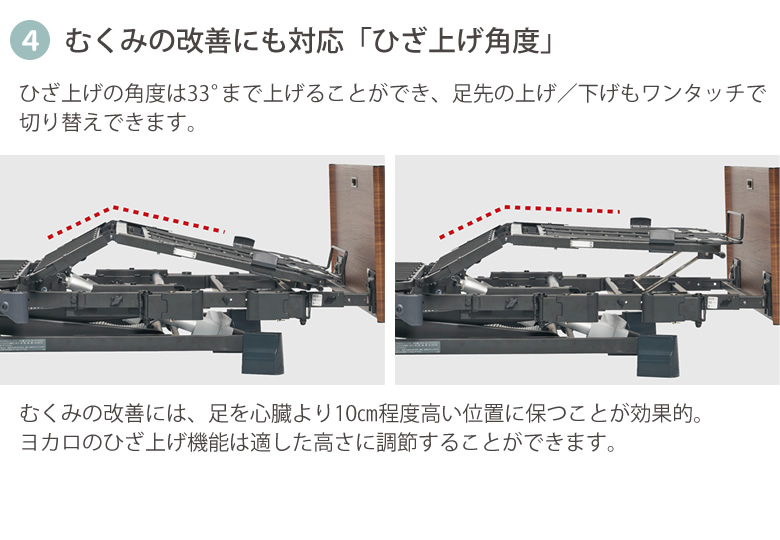 4 むくみの改善にも対応「ひざ上げ角度」

ひざ上げの角度は33°まで上げることができ、足先の上げ／下げもワンタッチで切り替えできます。

むくみの改善には、足を心臓より10㎝程度高い位置に保つことが効果的。
ヨカロのひざ上げ機能は適した高さに調節することができます。