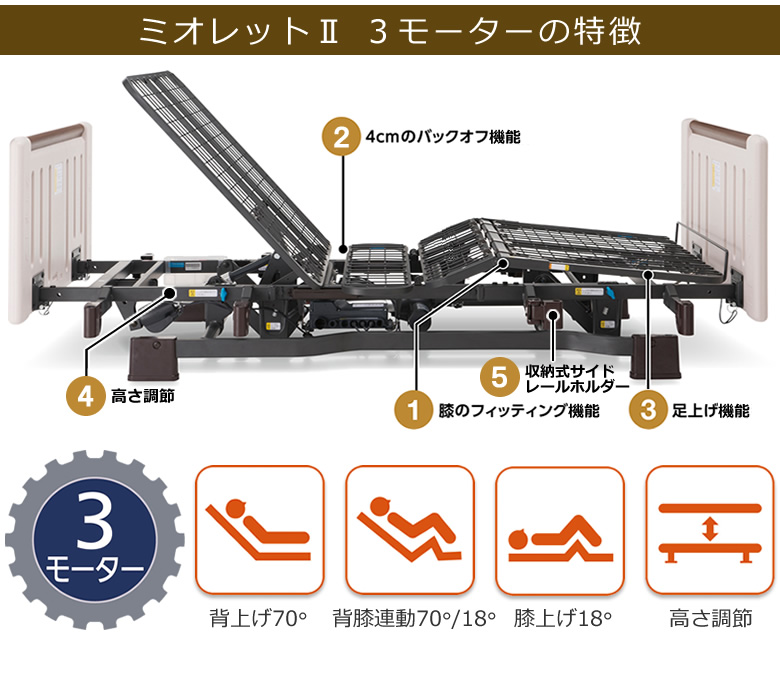 ミオレットⅡ 3モーターの特徴

2 4cmのバックオフ機能

4 高さ調節

5 収納式サイドレールホルダー

1 膝のフィッティング機能

3 足上げ機能

3 モーター

背上げ70°

背膝連動70°/18°

膝上げ18°

高さ調節