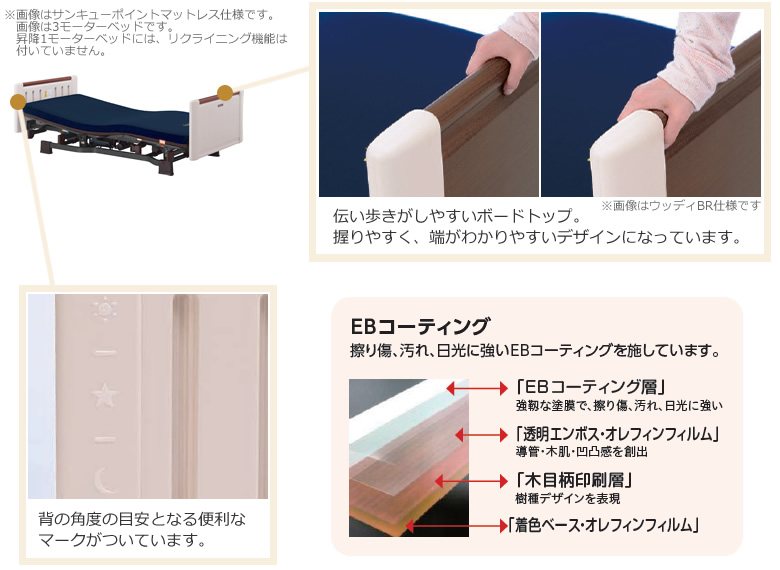 ※画像はサンキューポイントマットレス仕様です。
画像は3モーターベッドです。
昇降1モーターベッドには、リクライニング機能は付いていません。

※画像はウッディBR仕様です

伝い歩きがしやすいボードトップ。
握りやすく、端がわかりやすいデザインになっています。

背の角度の目安となる便利なマークがついています。

EBコーティング
擦り傷、汚れ、日光に強いEBコーティングを施しています。

「EBコーティング層」
強靭な塗膜で、擦り傷、汚れ、日光に強い

「透明エンボス・オレフィンフィルム」
導管・木肌・凹凸感を創出

「木目柄印刷層」
樹種デザインを表現

「着色ベース・オレフィンフィルム」