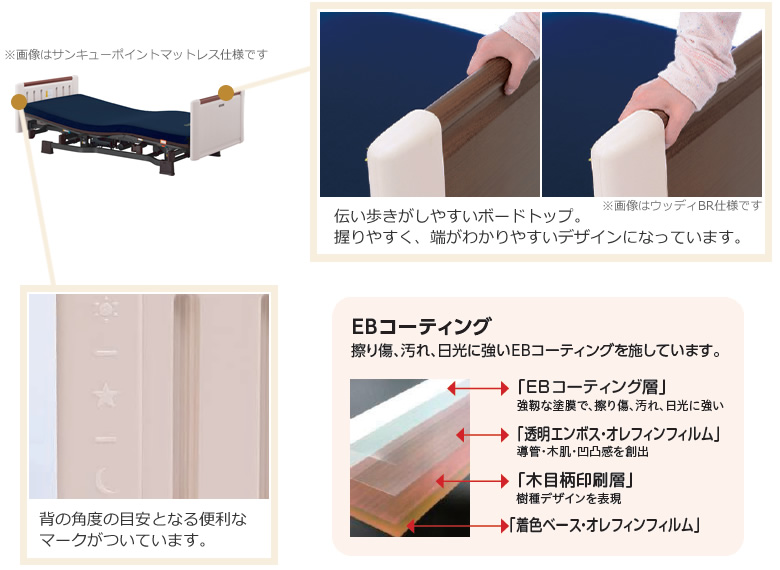 ※画像はサンキューポイントマットレス仕様です

※画像はウッディBR仕様です

伝い歩きがしやすいボードトップ。
握りやすく、端がわかりやすいデザインになっています。

背の角度の目安となる便利なマークがついています。

EBコーティング
擦り傷、汚れ、日光に強いEBコーティングを施しています。

「EBコーティング層」
強靭な塗膜で、擦り傷、汚れ、日光に強い

「透明エンボス・オレフィンフィルム」
導管・木肌・凹凸感を創出

「木目柄印刷層」
樹種デザインを表現

「着色ベース・オレフィンフィルム」