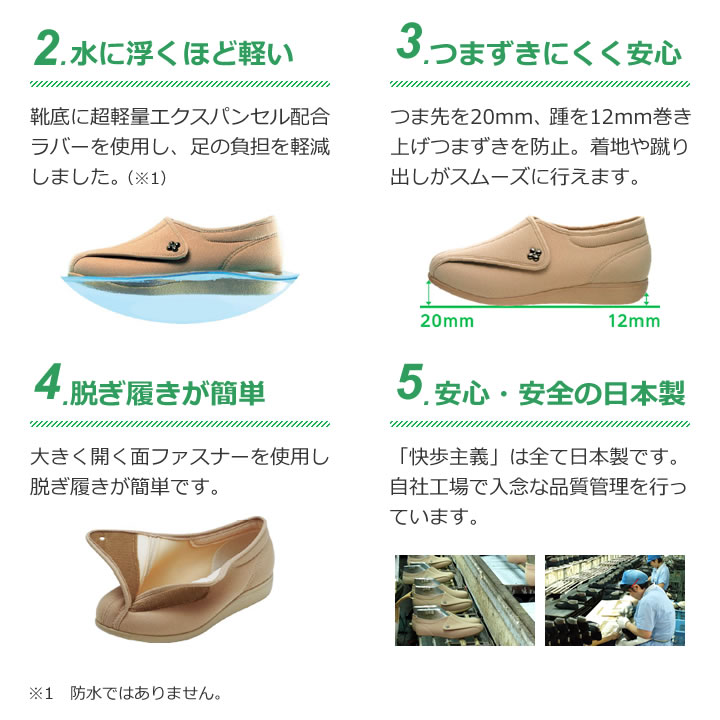 2.水に浮くほど軽い

靴底に超軽量エクスパンセル配合ラバーを使用し、足の負担を軽減しました。（※1）

3.つまずきにくく安心

つま先を20mm、踵を12mm巻き上げつまずきを防止。着地や蹴り出しがスムーズに行えます。

20mm

12mm

4.脱ぎ履きが簡単

大きく開く面ファスナーを使用し脱ぎ履きが簡単です。

5.安心・安全の日本製

「快歩主義」は全て日本製です。自社工場で入念な品質管理を行っています。

※1　防水ではありません。