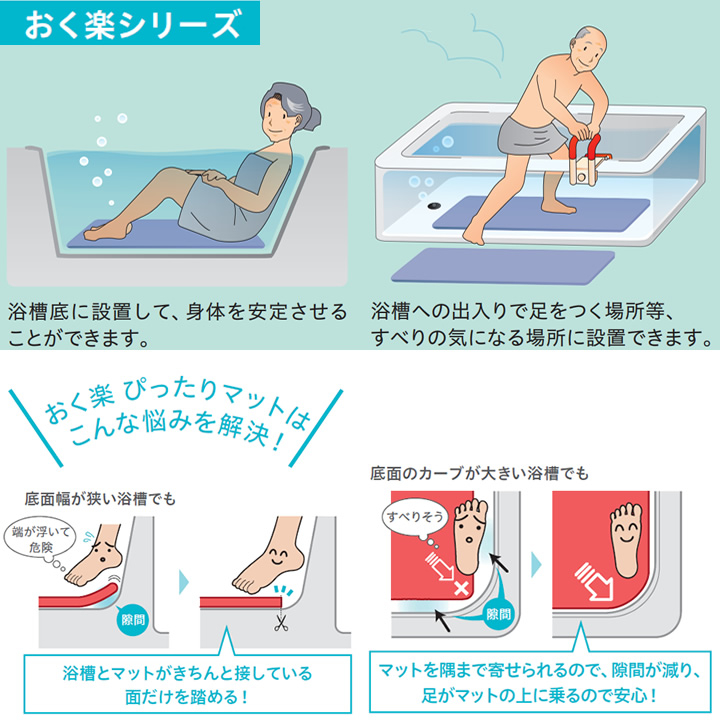 おく楽シリーズ

浴槽底に設置して、身体を安定させることができます。

浴槽への出入りで足をつく場所等、すべりの気になる場所に設置できます。

おく楽 ぴったりマットは こんな悩みを解決！

底面幅が狭い浴槽でも

端が浮いて危険

隙間

浴槽とマットがきちんと接している面だけを踏める！

底面のカーブが大きい浴槽でも

すべりそう

隙間

マットを隅まで寄せられるので、隙間が減り、足がマットの上に乗るので安心！