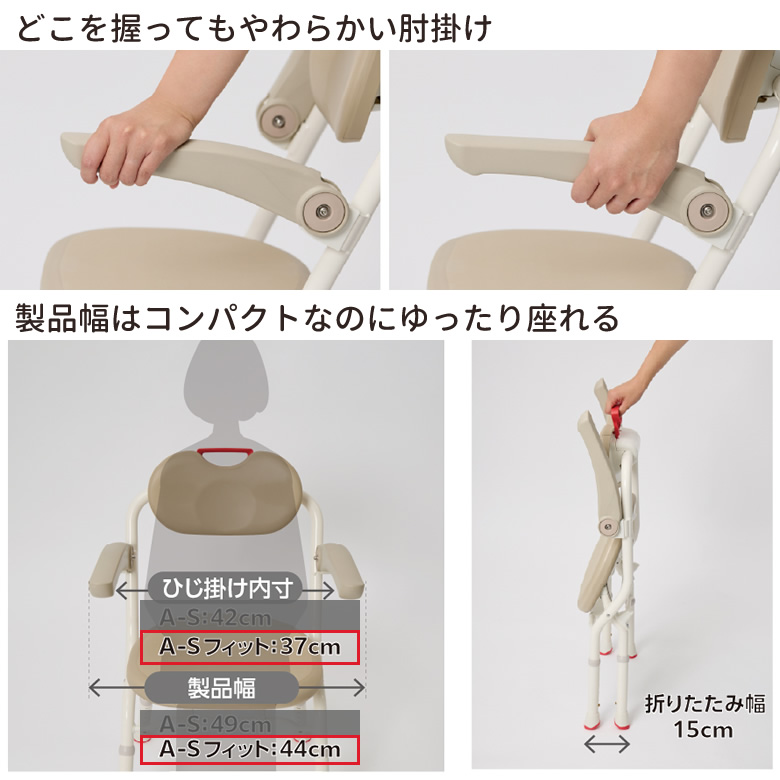 どこを握ってもやわらかい肘掛け

製品幅はコンパクトなのにゆったり座れる

ひじ掛け内寸

A-S:42cm

A-Sフィット:37cm

製品幅

A-S:49cm

A-Sフィット:44cm

折りたたみ幅
15cm