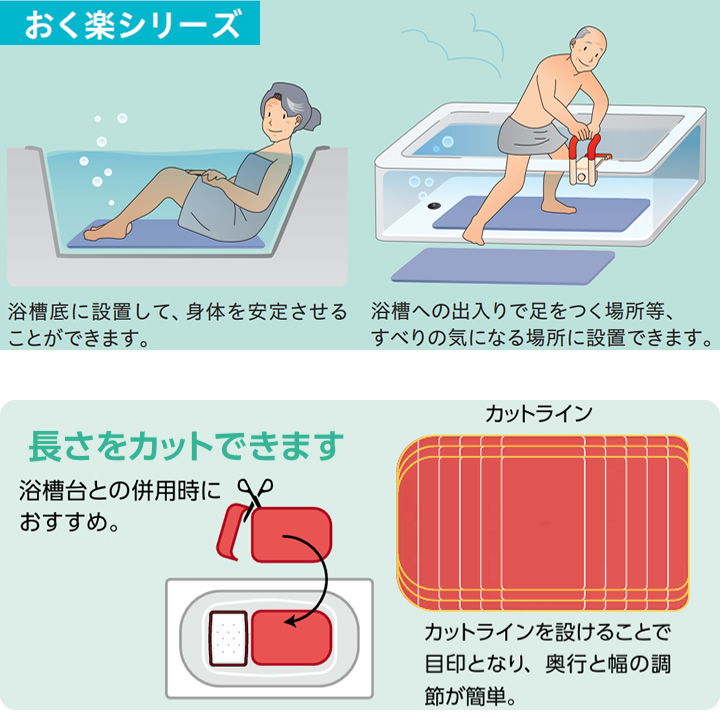 おく楽シリーズ

浴槽底に設置して、身体を安定させることができます。

浴槽への出入りで足をつく場所等、すべりの気になる場所に設置できます。

長さをカットできます

浴槽台との併用時におすすめ。

カットライン

カットラインを設けることで目印となり、奥行と幅の調節が簡単。