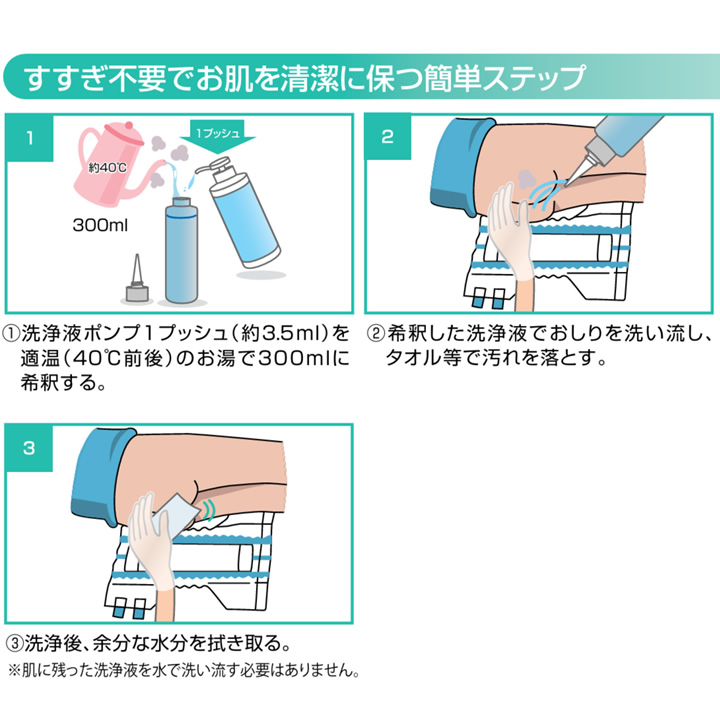 すすぎ不要でお肌を清潔に保つ簡単ステップ

1

1プッシュ

約40℃

300ml

①洗浄液ポンプ1プッシュ（約3.5ml）を適温（40℃前後）のお湯で300mlに希釈する。

2

②希釈した洗浄液でおしりを洗い流し、タオル等で汚れを落とす。

3

③洗浄後、余分な水分を拭き取る。
※肌に残った洗浄液を水で洗い流す必要はありません。