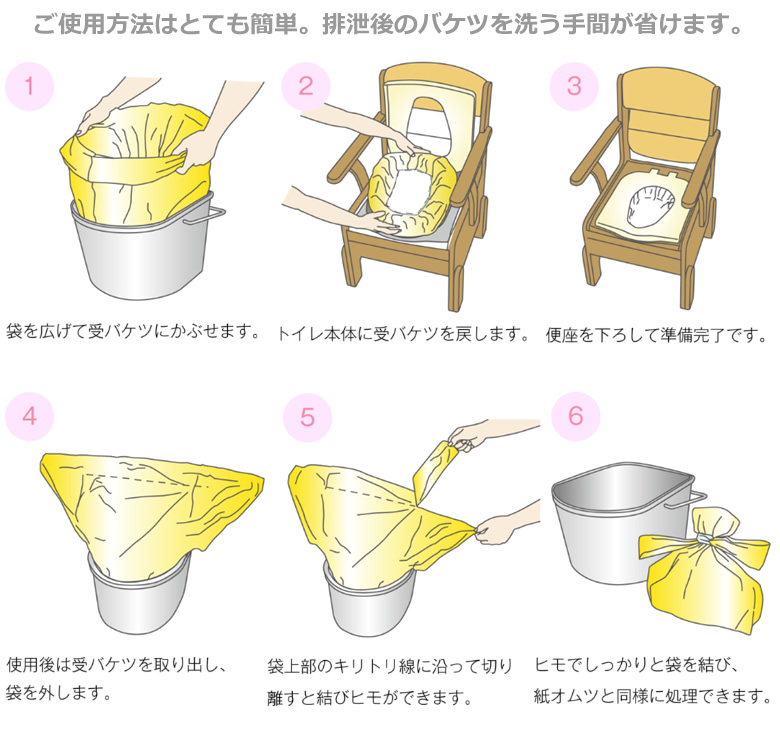 ご使用方法はとても簡単。排泄後のバケツを洗う手間が省けます。

1

袋を広げて受バケツにかぶせます。

2

トイレ本体に受バケツを戻します。

3

便座を下ろして準備完了です。

4

使用後は受バケツを取り出し、袋を外します。

5

袋上部のキリトリ線に沿って切り離すと結びヒモができます。

6

ヒモでしっかりと袋を結び、紙オムツと同様に処理できます。