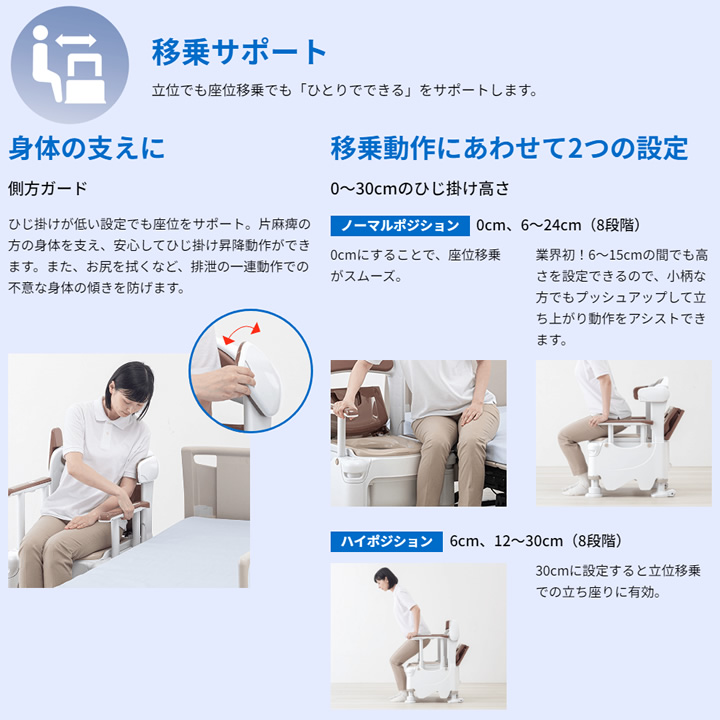 移乗サポート

立位でも座位移乗でも「ひとりでできる」をサポートします。

身体の支えに

側方ガード

ひじ掛けが低い設定でも座位をサポート。片麻痺の方の身体を支え、安心してひじ掛け昇降動作ができます。また、お尻を拭くなど、排泄の一連動作での不意な身体の傾きを防げます。

移乗動作にあわせて2つの設定

0〜30cmのひじ掛け高さ

ノーマルポジション 0cm、6〜24cm（8段階）

0cmにすることで、座位移乗がスムーズ。

業界初！6〜15cmの間でも高さを設定できるので、小柄な方でもプッシュアップして立ち上がり動作をアシストできます。

ハイポジション 6cm、12〜30cm（8段階）

30cmに設定すると立位移乗での立ち座りに有効。