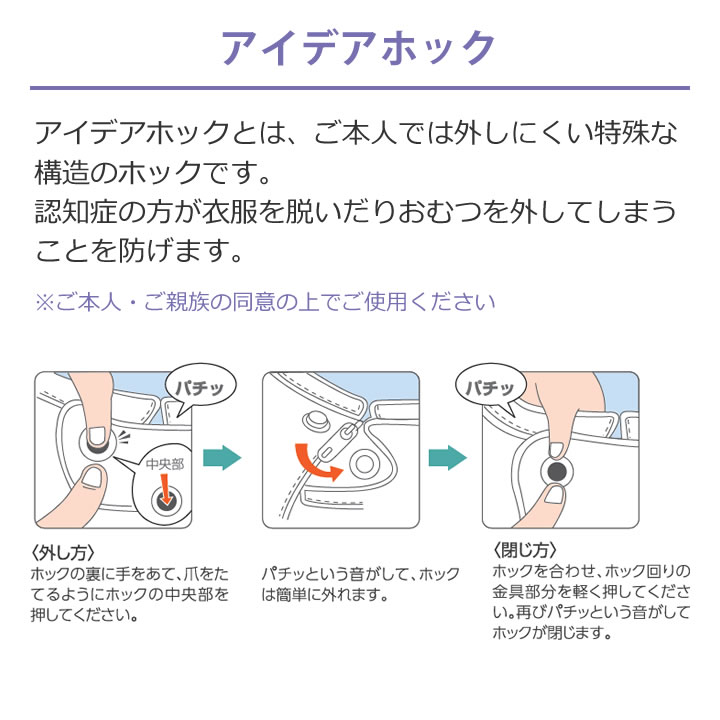 アイデアホック

アイデアホックとは、ご本人では外しにくい特殊な構造のホックです。
認知症の方が衣服を脱いだりおむつを外してしまうことを防げます。

※ご本人・ご親族の同意の上でご使用ください

パチッ

中央部

パチッ

〈外し方〉
ホックの裏に手をあて、爪をたてるようにホックの中央部を押してください。

パチッという音がして、ホックは簡単に外れます。

〈閉じ方〉
ホックを合わせ、ホック回りの金具部分を軽く押してください。再びパチッという音がしてホックが閉じます。