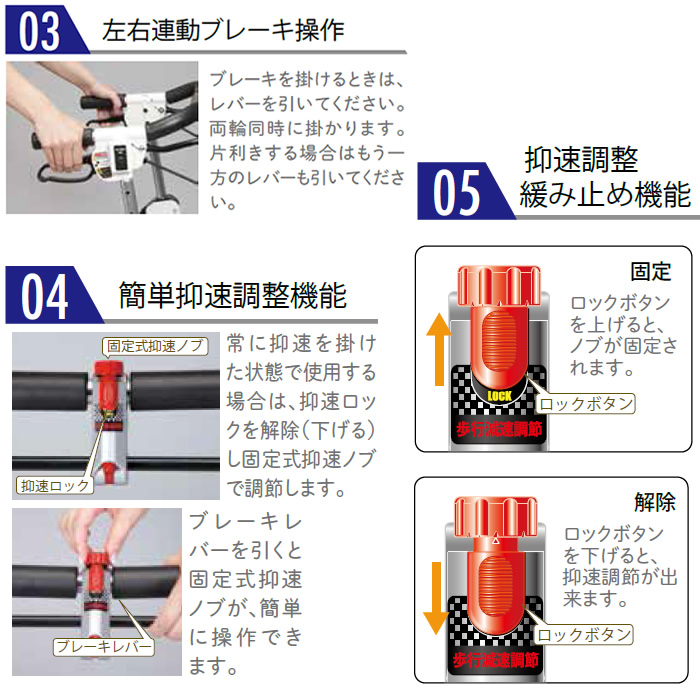 03 左右連動ブレーキ操作

ブレーキを掛けるときは、レバーを引いてください。両輪同時に掛かります。片利きする場合はもう一方のレバーも引いてください。

04 簡単抑速調整機能

固定式抑速ノブ

抑速ロック

常に抑速を掛けた状態で使用する場合は、抑速ロックを解除(下げる)し固定式抑速ノブで調節します。

ブレーキレバー

ブレーキレバーを引くと固定式抑速ノブが、簡単に操作できます。

05 抑速調整 緩み止め機能

固定

ロックボタンを上げると、ノブが固定されます。

LOCK

ロックボタン

歩行減速調節

解除

ロックボタンを下げると、抑速調節が出来ます。

ロックボタン

歩行減速調節