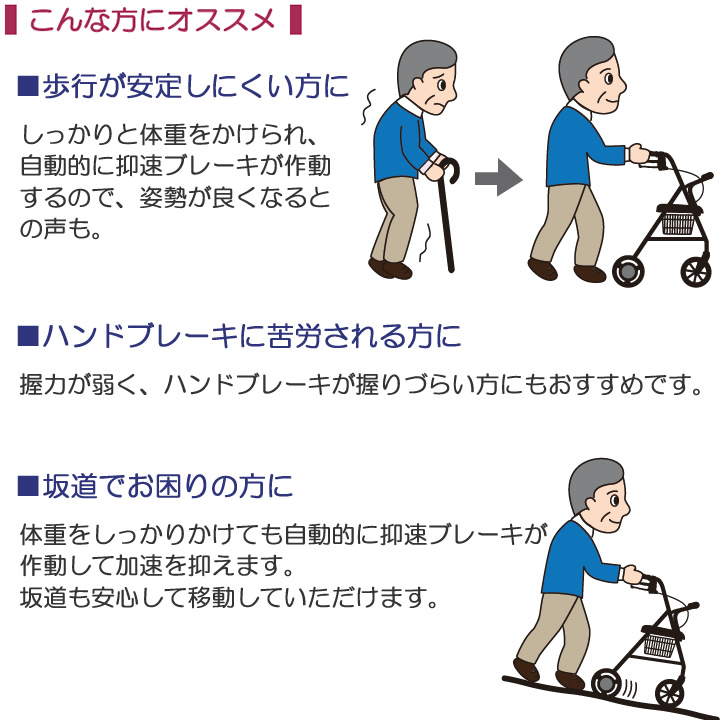 こんな方にオススメ

■歩行が安定しにくい方に

しっかりと体重をかけられ、自動的に抑速ブレーキが作動するので、姿勢が良くなるとの声も。

■ハンドブレーキに苦労される方に

握力が弱く、ハンドブレーキが握りづらい方にもおすすめです。

■坂道でお困りの方に

体重をしっかりかけても自動的に抑速ブレーキが作動して加速を抑えます。
坂道も安心して移動していただけます。