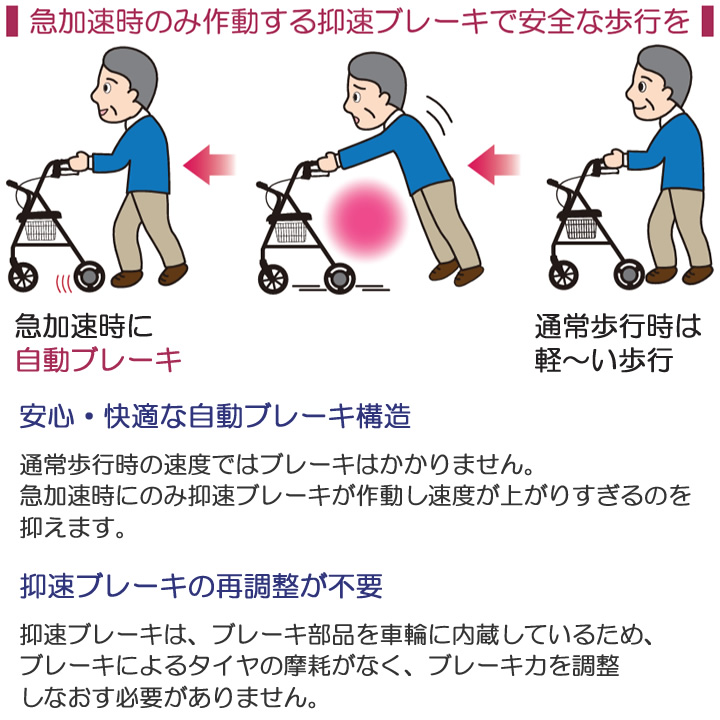 急加速時のみ作動する抑速ブレーキで安全な歩行を

急加速時に
自動ブレーキ

通常歩行時は
軽〜い歩行

安心・快適な自動ブレーキ構造

通常歩行時の速度ではブレーキはかかりません。
急加速時にのみ抑速ブレーキが作動し速度が上がりすぎるのを抑えます。

抑速ブレーキの再調整が不要

抑速ブレーキは、ブレーキ部品を車輪に内蔵しているため、ブレーキによるタイヤの摩耗がなく、ブレーキ力を調整しなおす必要がありません。