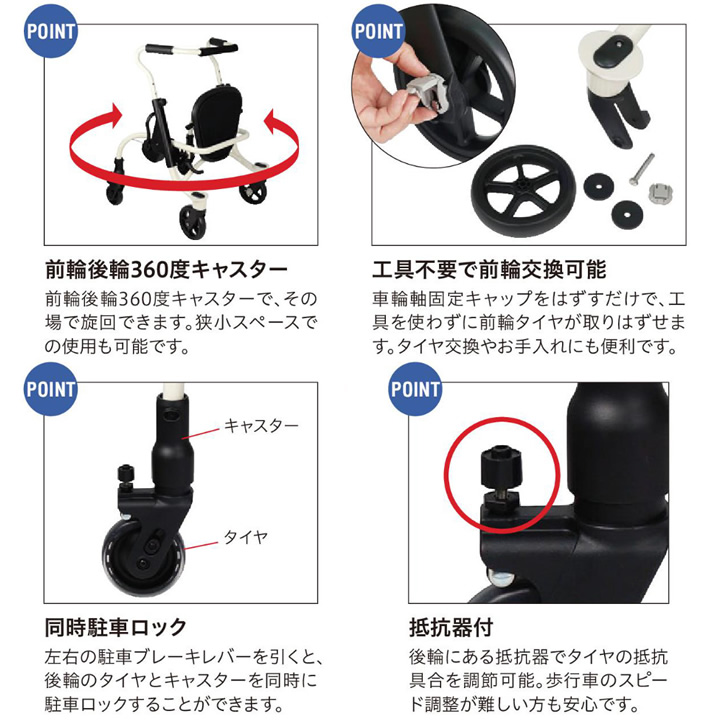 POINT

前輪後輪360度キャスター

前輪後輪360度キャスターで、その場で旋回できます。狭小スペースでの使用も可能です。

POINT

工具不要で前輪交換可能

車輪軸固定キャップをはずすだけで、工具を使わずに前輪タイヤが取りはずせます。タイヤ交換やお手入れにも便利です。

POINT

キャスター

タイヤ

同時駐車ロック

左右の駐車ブレーキレバーを引くと、後輪のタイヤとキャスターを同時に駐車ロックすることができます。

POINT

抵抗器付

後輪にある抵抗器でタイヤの抵抗具合を調節可能。歩行車のスピード調整が難しい方も安心です。