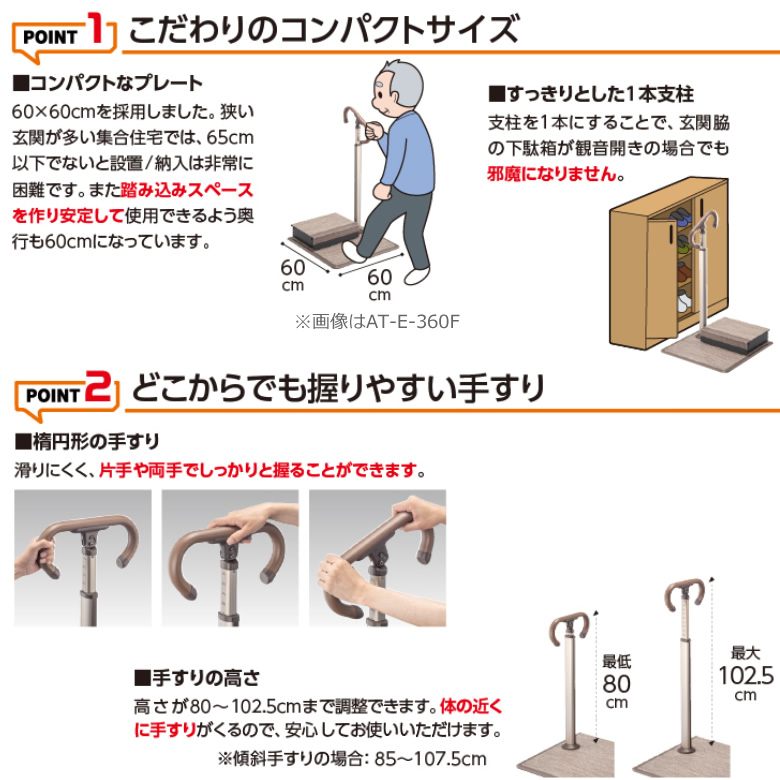 POINT 1 こだわりのコンパクトサイズ

■コンパクトなプレート
60×60cmを採用しました。狭い玄関が多い集合住宅では、65cm以下でないと設置/納入は非常に困難です。また踏み込みスペースを作り安定して使用できるよう奥行も60cmになっています。

60 cm
60 cm
※画像はAT-E-360F

■すっきりとした1本支柱
支柱を1本にすることで、玄関脇の下駄箱が観音開きの場合でも邪魔になりません。

POINT 2 どこからでも握りやすい手すり

■楕円形の手すり
滑りにくく、片手や両手でしっかりと握ることができます。

■手すりの高さ
高さが80～102.5cmまで調整できます。体の近くに手すりがくるので、安心してお使いいただけます。
※傾斜手すりの場合：85～107.5cm

最低 80 cm
最大 102.5 cm