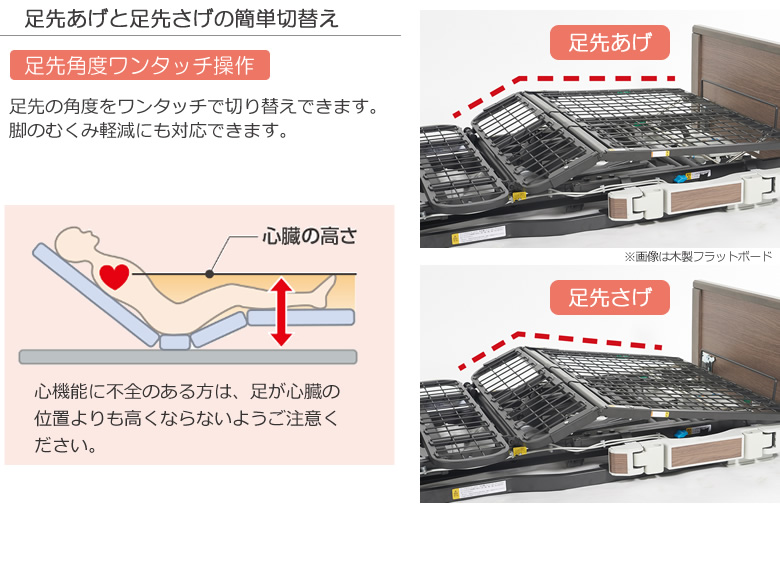 足先あげと足先さげの簡単切替え

足先角度ワンタッチ操作

足先の角度をワンタッチで切り替えできます。脚のむくみ軽減にも対応できます。

心臓の高さ

心機能に不全のある方は、足が心臓の位置よりも高くならないようご注意ください。

足先あげ

※画像は木製フラットボード

足先さげ