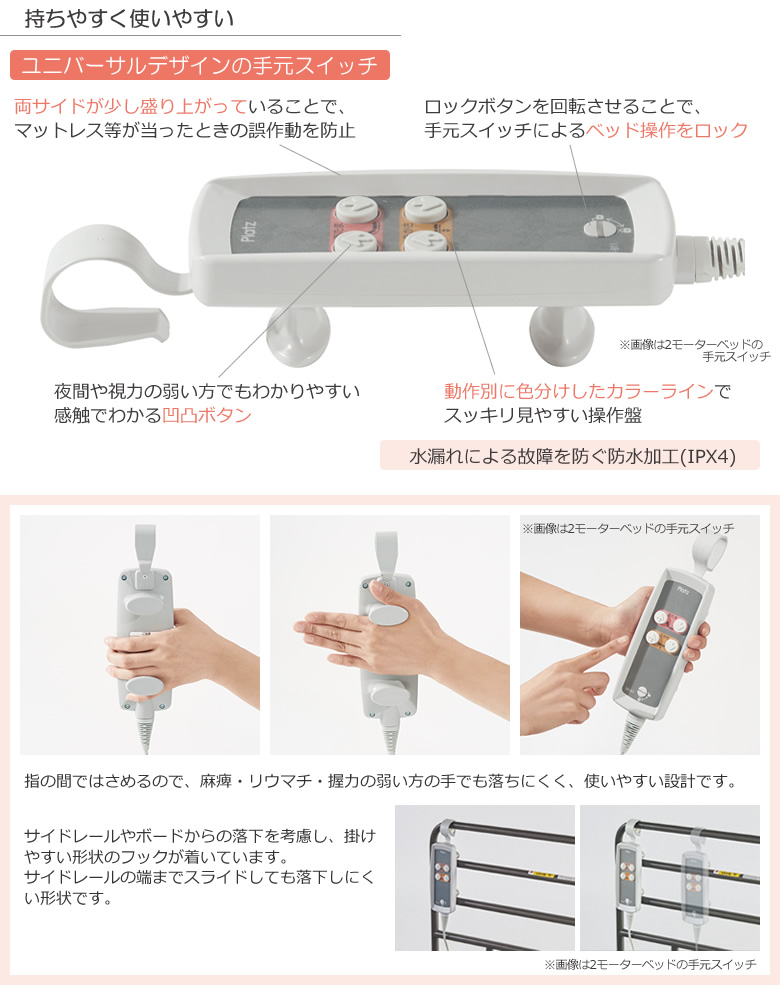 持ちやすく使いやすい

ユニバーサルデザインの手元スイッチ

両サイドが少し盛り上がっていることで、マットレス等が当ったときの誤作動を防止

ロックボタンを回転させることで、手元スイッチによるベッド操作をロック

Platz

※画像は2モーターベッドの手元スイッチ

夜間や視力の弱い方でもわかりやすい感触でわかる凹凸ボタン

動作別に色分けしたカラーラインでスッキリ見やすい操作盤

水漏れによる故障を防ぐ防水加工(IPX4)

※画像は2モーターベッドの手元スイッチ

Platz

指の間ではさめるので、麻痺・リウマチ・握力の弱い方の手でも落ちにくく、使いやすい設計です。

サイドレールやボードからの落下を考慮し、掛けやすい形状のフックが着いています。
サイドレールの端までスライドしても落下しにくい形状です。

※画像は2モーターベッドの手元スイッチ